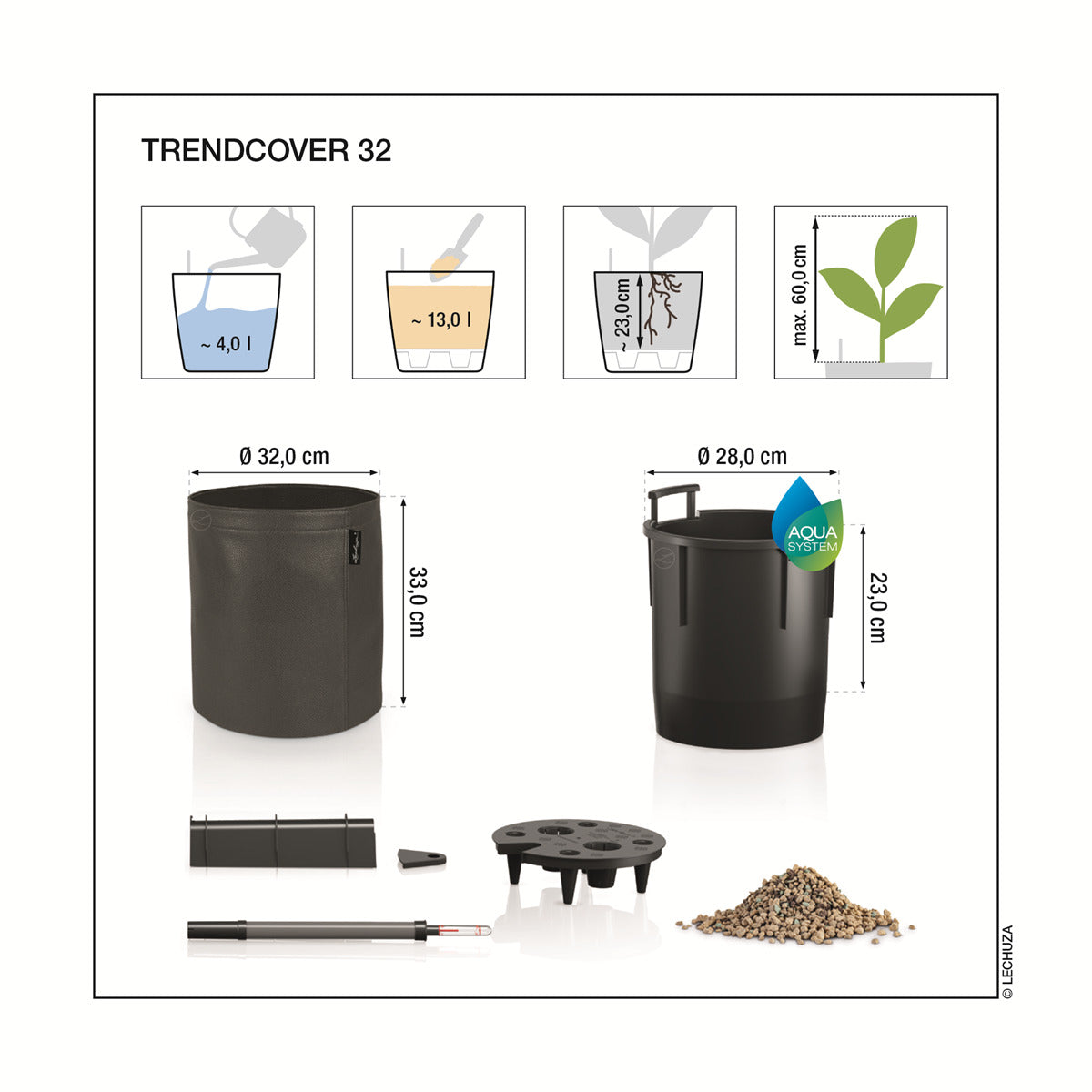 TRENDCOVER 32

~ 4,0 l

~ 13,0 l

~ 23,0 cm

max. 60,0 cm

Ø 32,0 cm

33,0 cm

Ø 28,0 cm

AQUA SYSTEM

23,0 cm

© LECHUZA