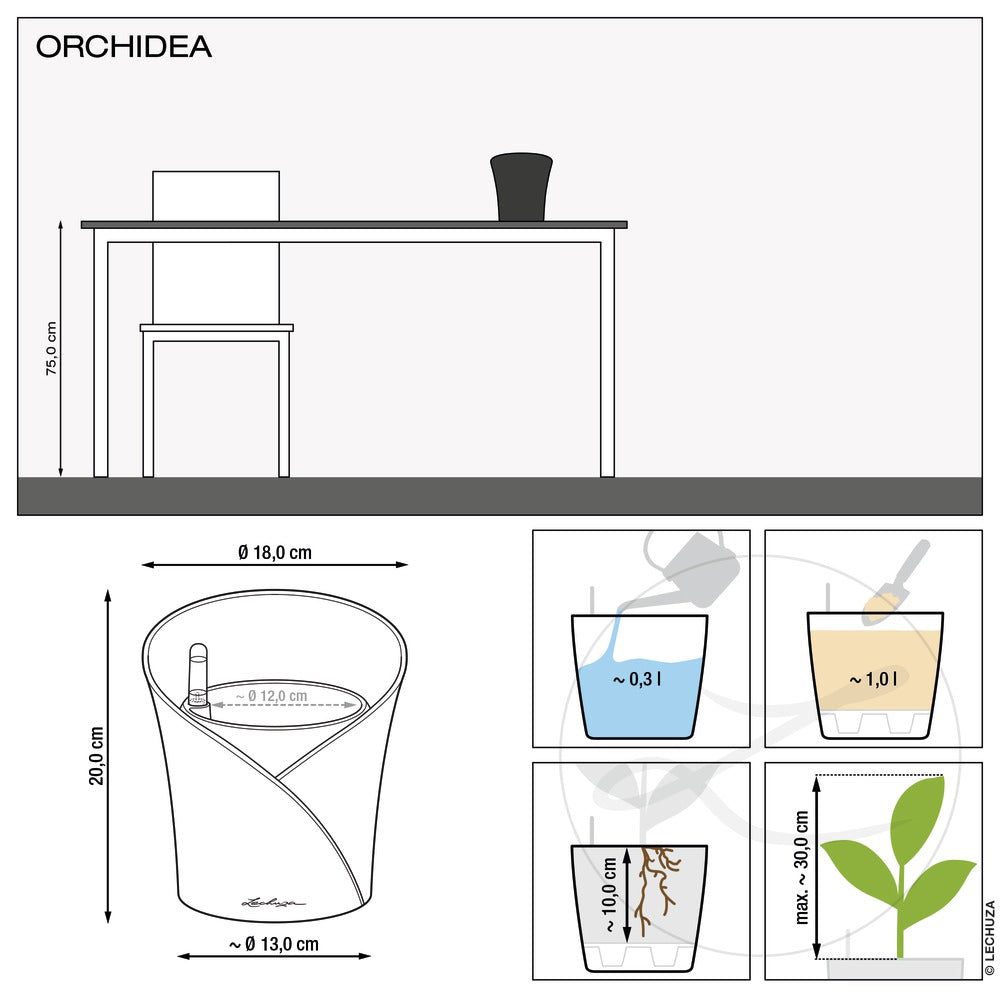 ORCHIDEA

75,0 cm

Ø 18,0 cm

20,0 cm

~ Ø 12,0 cm

Lechuza

~ Ø 13,0 cm

~ 0,3 l

~ 1,0 l

~ 10,0 cm

max. ~ 30,0 cm

© LECHUZA